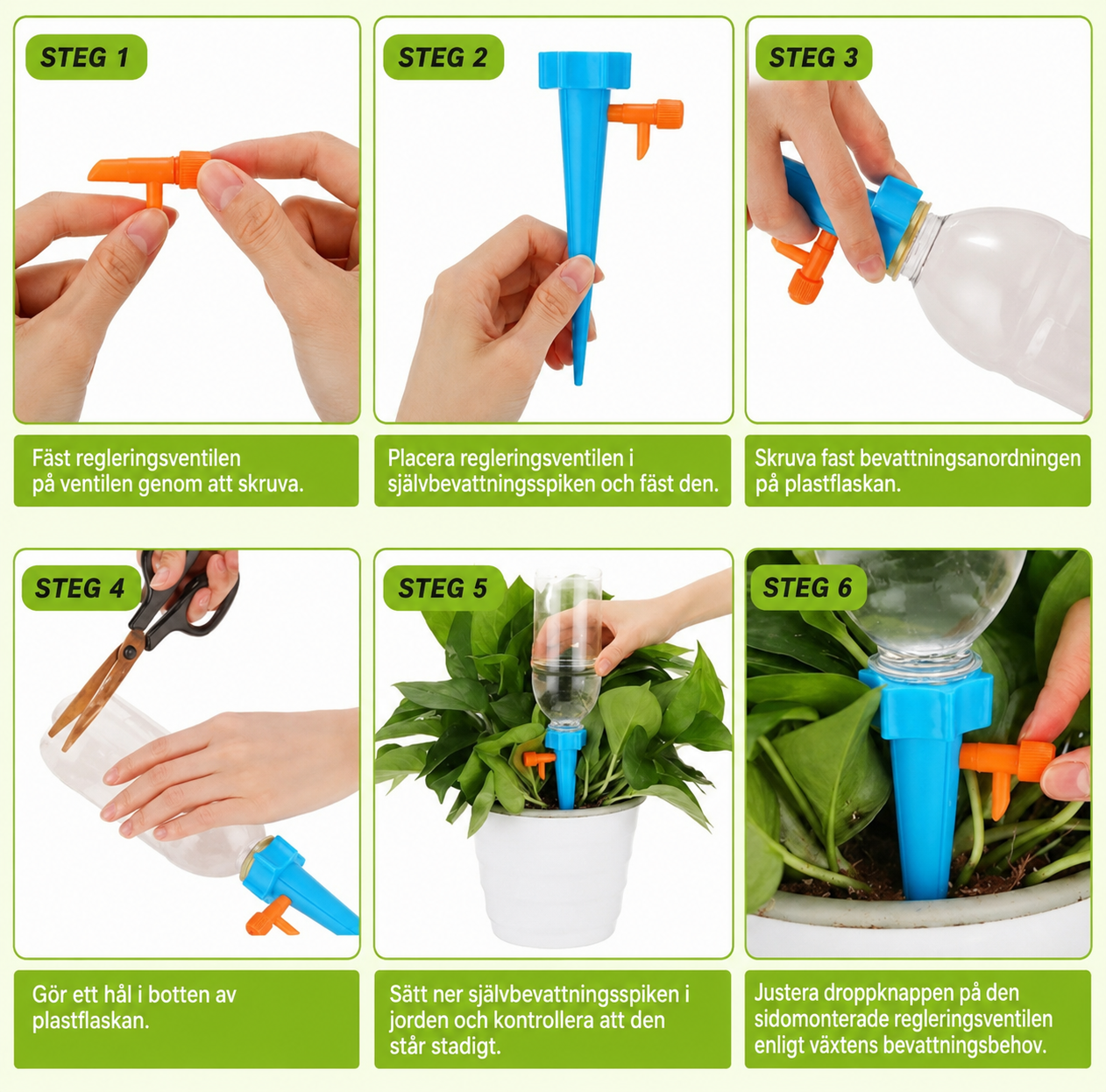 STEG 1

Fäst regleringsventilen på ventilen genom att skruva.

STEG 2

Placera regleringsventilen i självbevattningsspiken och fäst den.

STEG 3

Skruva fast bevattningsanordningen på plastflaskan.

STEG 4

Gör ett hål i botten av plastflaskan.

STEG 5

Sätt ner självbevattningsspiken i jorden och kontrollera att den står stadigt.

STEG 6

Justera droppknappen på den sidomonterade regleringsventilen enligt växtens bevattningsbehov.